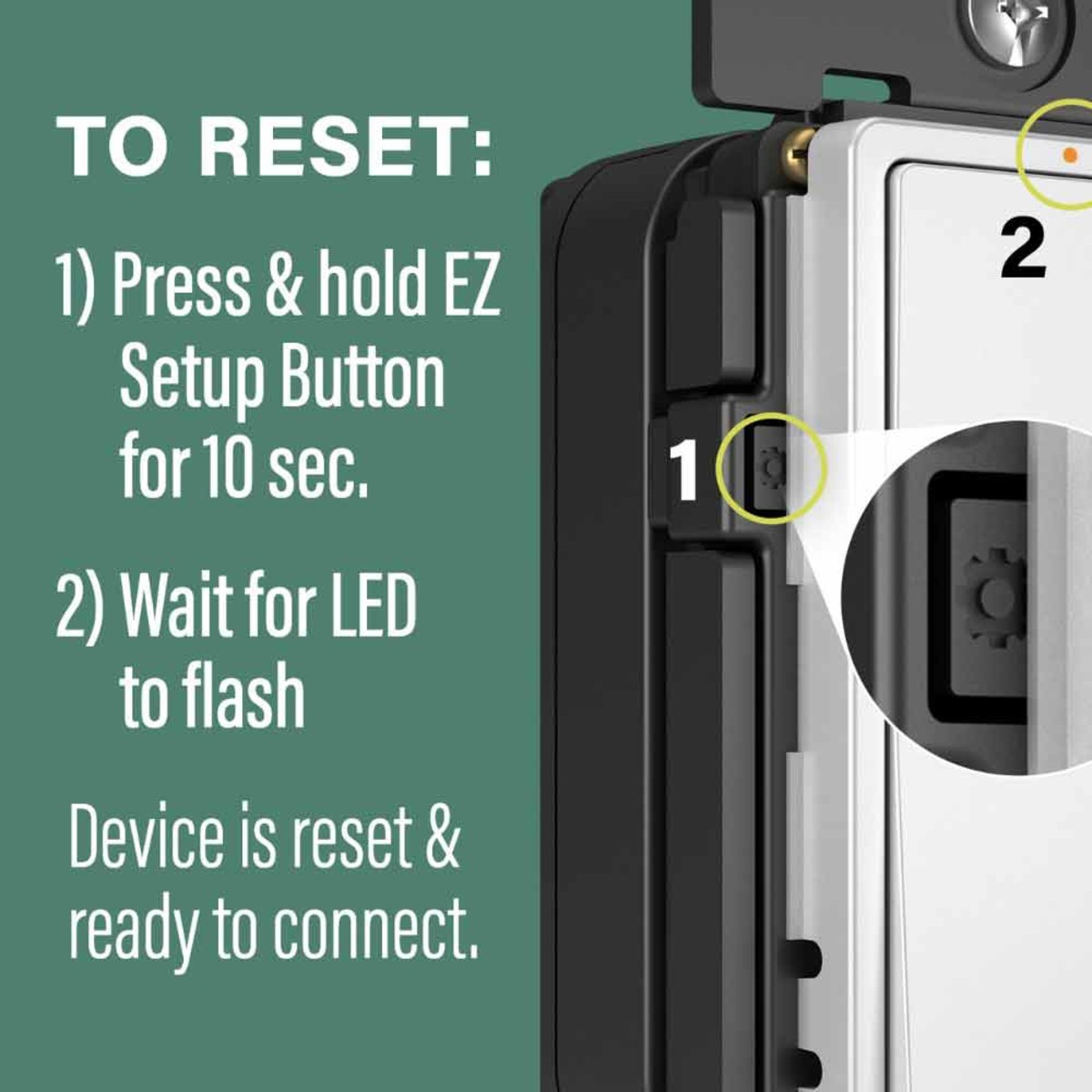 TO RESET:

1) Press & hold EZ Setup Button for 10 sec.

2) Wait for LED to flash

Device is reset & ready to connect.

2

1